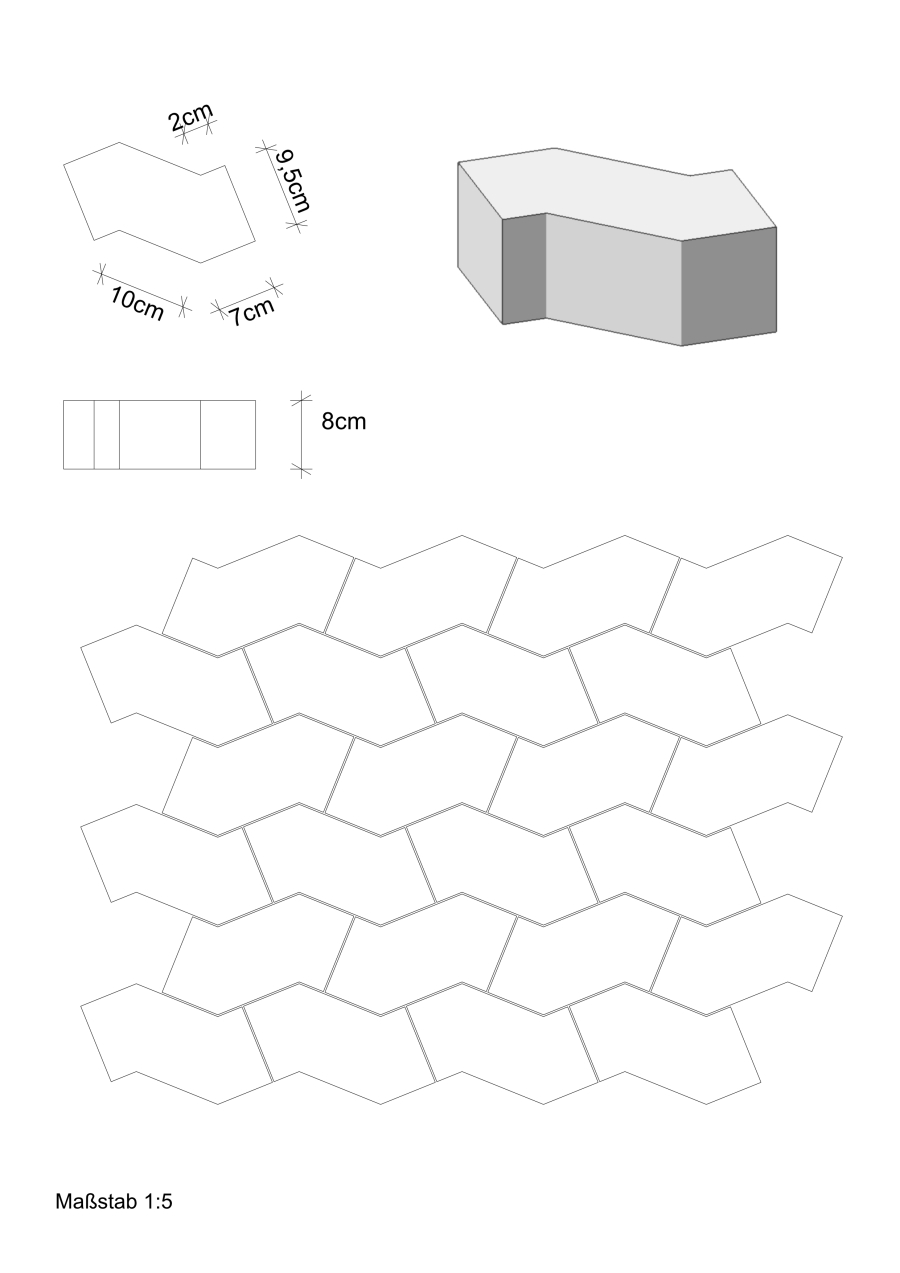 2cm
9,5cm
10cm
7cm
8cm

Maßstab 1:5